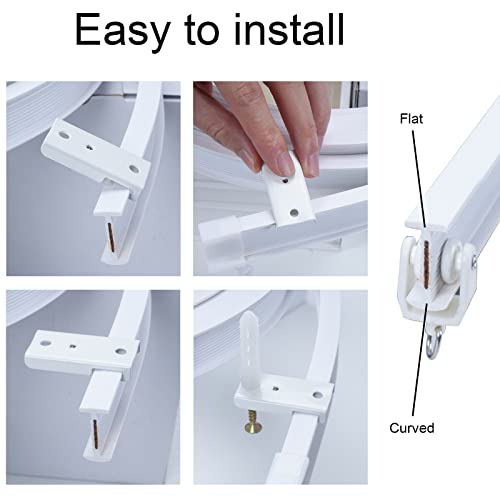 Easy to install

Flat

Curved