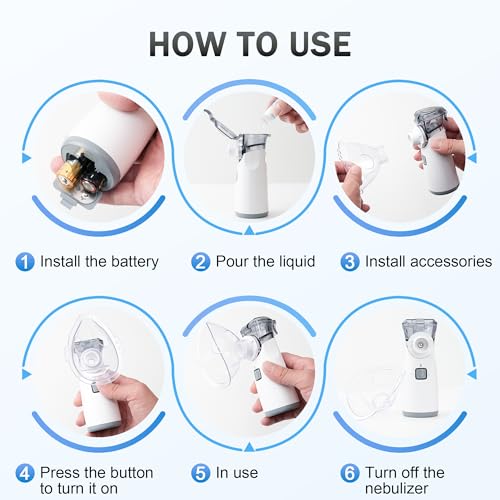 HOW TO USE

1 Install the battery

2 Pour the liquid

3 Install accessories

4 Press the button to turn it on

5 In use

6 Turn off the nebulizer