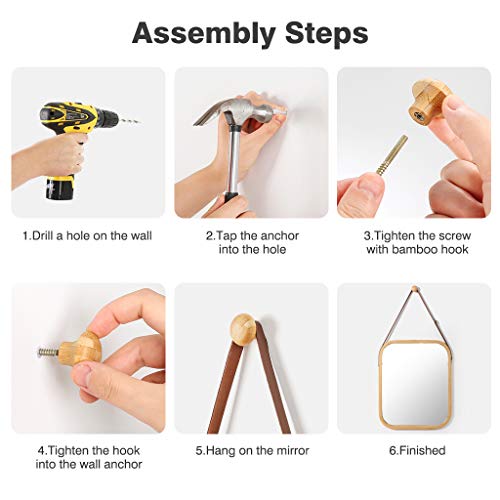 Assembly Steps

1.Drill a hole on the wall

2.Tap the anchor into the hole

3.Tighten the screw with bamboo hook

4.Tighten the hook into the wall anchor

5.Hang on the mirror

6.Finished