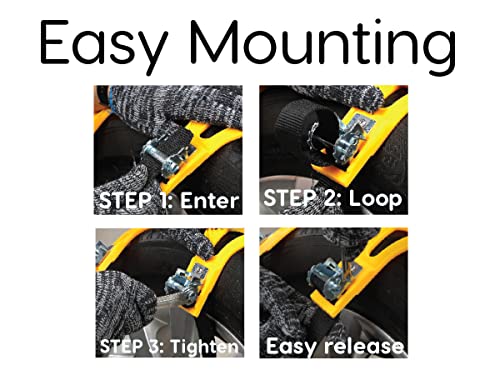 Easy Mounting

STEP 1: Enter

STEP 2: Loop

STEP 3: Tighten

Easy release