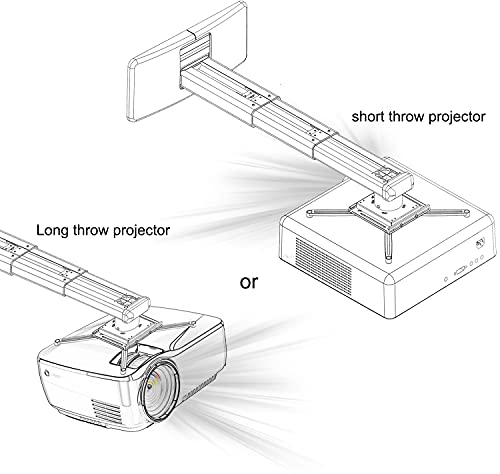 short throw projector

Long throw projector

or