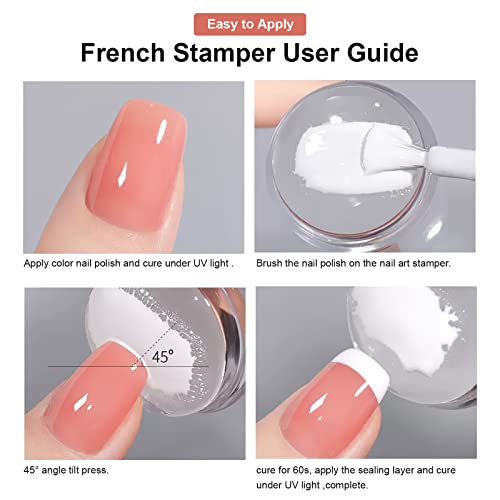 Easy to Apply

French Stamper User Guide

Apply color nail polish and cure under UV light .

Brush the nail polish on the nail art stamper.

45°

45° angle tilt press.

cure for 60s, apply the sealing layer and cure under UV light ,complete.