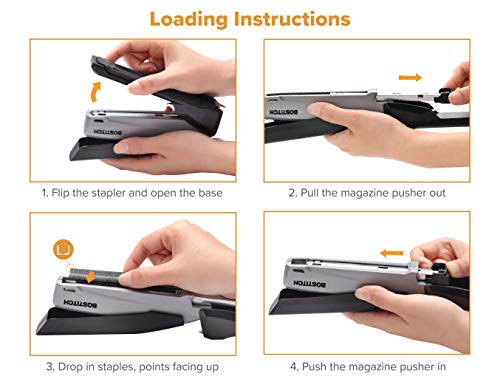 Loading Instructions

BOSTITCH

1. Flip the stapler and open the base

BOSTITCH

2. Pull the magazine pusher out

BOSTITCH

3. Drop in staples, points facing up

BOSTITCH

4. Push the magazine pusher in