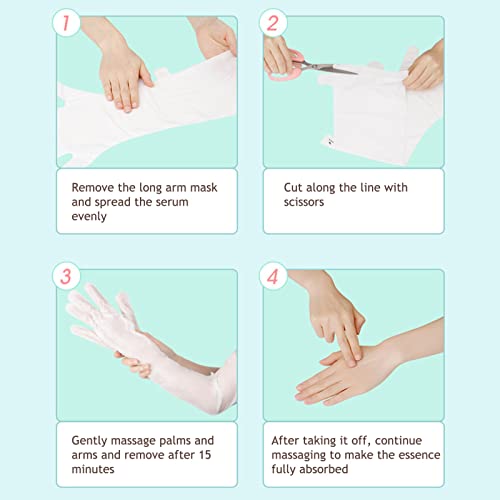 1

Remove the long arm mask and spread the serum evenly

2

Cut along the line with scissors

3

Gently massage palms and arms and remove after 15 minutes

4

After taking it off, continue massaging to make the essence fully absorbed