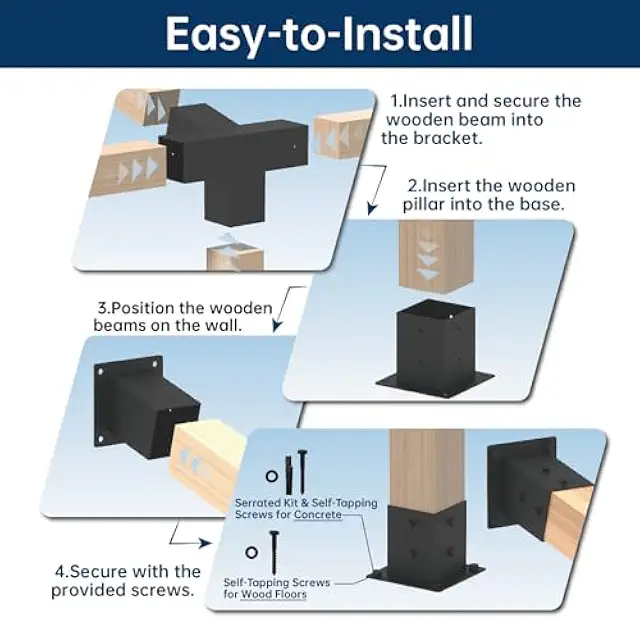 Easy-to-Install

1.Insert and secure the wooden beam into the bracket.

2.Insert the wooden pillar into the base.

3.Position the wooden beams on the wall.

Serrated Kit & Self-Tapping Screws for Concrete

Self-Tapping Screws for Wood Floors

4.Secure with the provided screws.