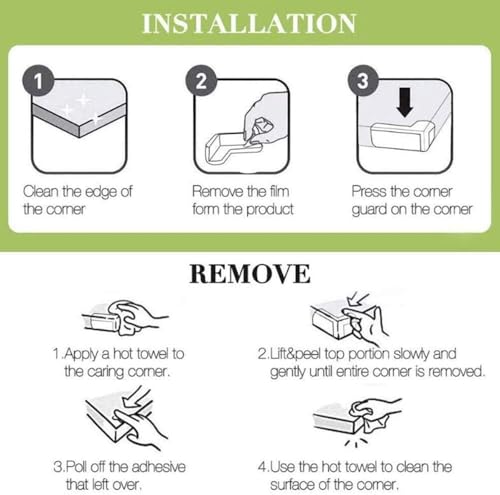 INSTALLATION

1
Clean the edge of the corner

2
Remove the film form the product

3
Press the corner guard on the corner

REMOVE

1.Apply a hot towel to the caring corner.

2.Lift&peel top portion slowly and gently until entire corner is removed.

3.Poll off the adhesive that left over.

4.Use the hot towel to clean the surface of the corner.