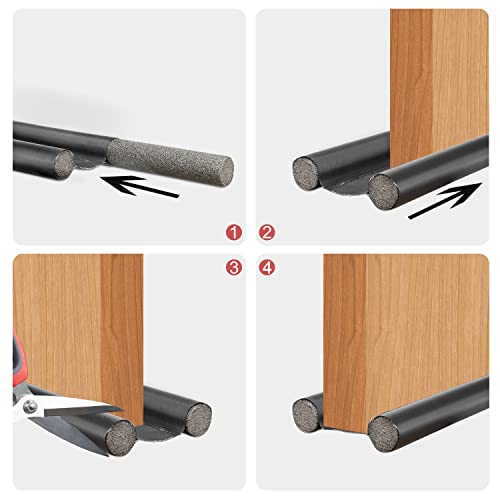 1
2
3
4