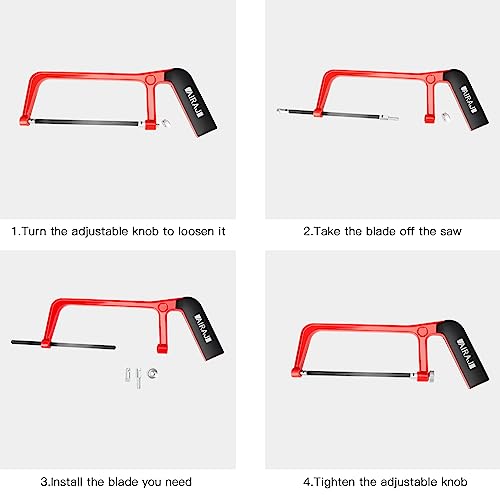 AIRAJ

1.Turn the adjustable knob to loosen it

AIRAJ

2.Take the blade off the saw

AIRAJ

3.Install the blade you need

AIRAJ

4.Tighten the adjustable knob