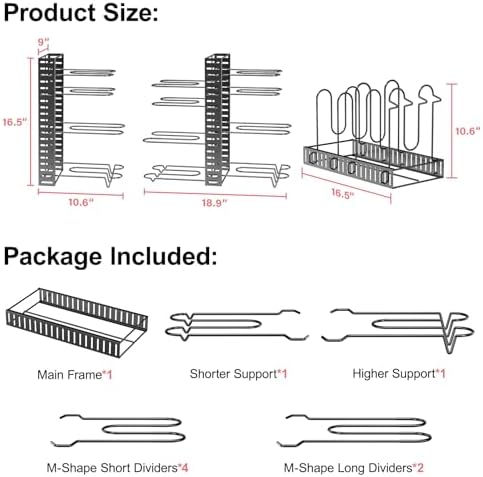 Product Size:

9"

16.5"

10.6"

18.9"

10.6"

16.5"

Package Included:

Main Frame*1

Shorter Support*1

Higher Support*1

M-Shape Short Dividers*4

M-Shape Long Dividers*2