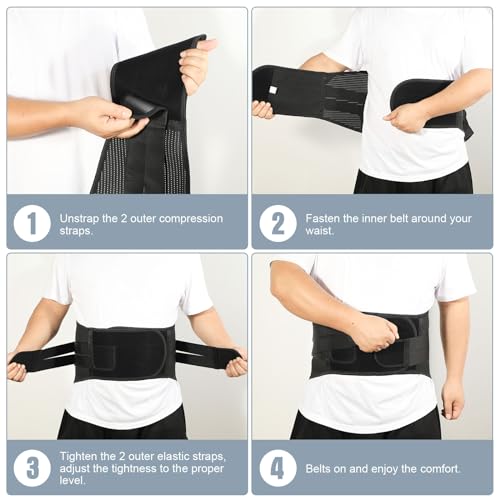 1 Unstrap the 2 outer compression straps.

2 Fasten the inner belt around your waist.

3 Tighten the 2 outer elastic straps, adjust the tightness to the proper level.

4 Belts on and enjoy the comfort.