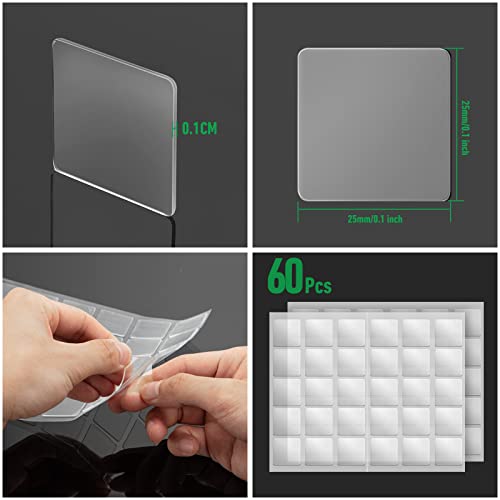 0.1CM

25mm/0.1 inch

25mm/0.1 inch

60Pcs