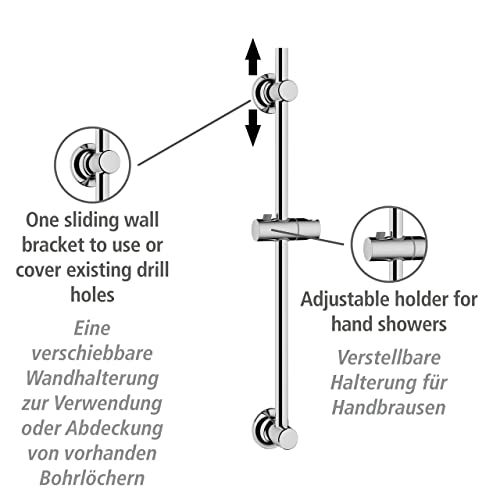 One sliding wall bracket to use or cover existing drill holes

Eine verschiebbare Wandhalterung zur Verwendung oder Abdeckung von vorhanden Bohrlöchern

Adjustable holder for hand showers

Verstellbare Halterung für Handbrausen