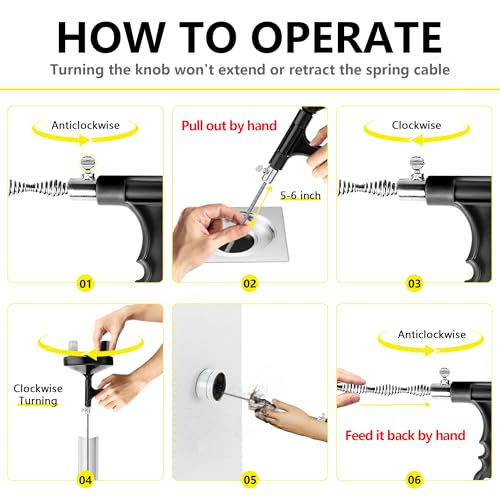 HOW TO OPERATE
Turning the knob won't extend or retract the spring cable

Anticlockwise
01

Pull out by hand
5-6 inch
02

Clockwise
03

Clockwise Turning
04

05

Anticlockwise
Feed it back by hand
06