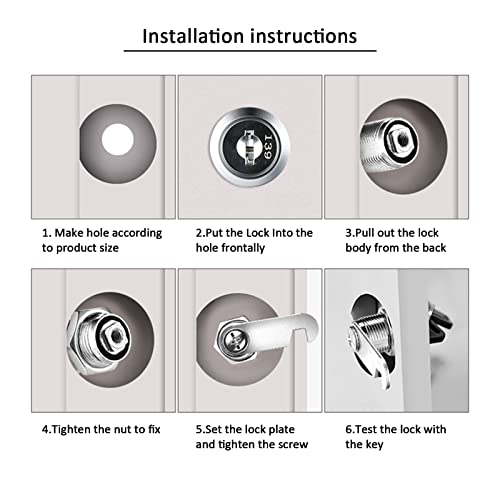 Installation instructions

139

1. Make hole according to product size

2.Put the Lock Into the hole frontally

3.Pull out the lock body from the back

4.Tighten the nut to fix

5.Set the lock plate and tighten the screw

6.Test the lock with the key