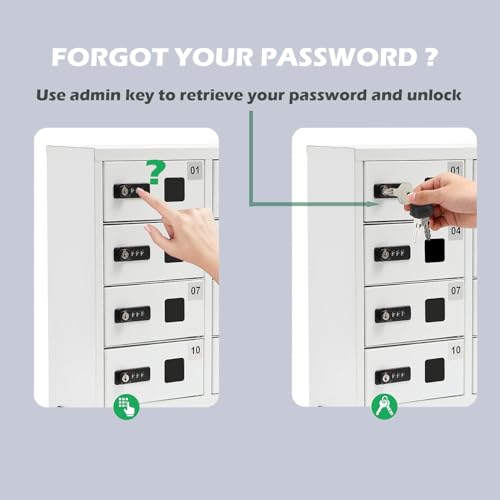 FORGOT YOUR PASSWORD ?

Use admin key to retrieve your password and unlock

?

01

07

10

01

04

07

10