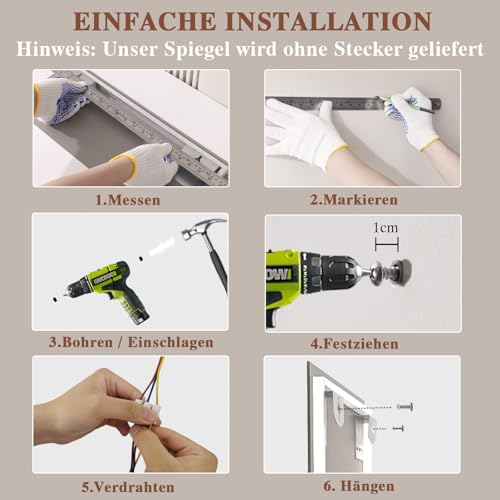 EINFACHE INSTALLATION
Hinweis: Unser Spiegel wird ohne Stecker geliefert

1.Messen

2.Markieren

3.Bohren / Einschlagen

1cm
4.Festziehen

5.Verdrahten

6. Hängen