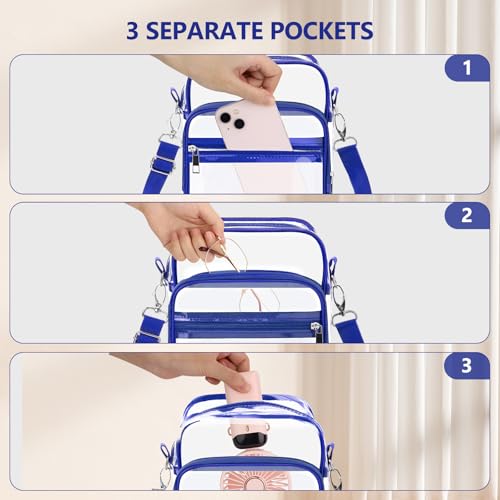 3 SEPARATE POCKETS

1

2

3