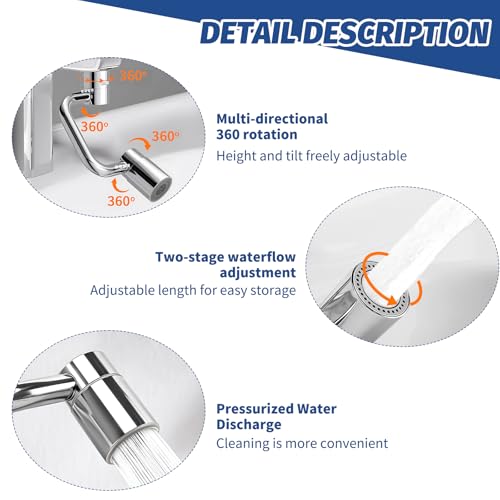 DETAIL DESCRIPTION

360°

360°

360°

360°

Multi-directional 360 rotation

Height and tilt freely adjustable

Two-stage waterflow adjustment

Adjustable length for easy storage

Pressurized Water Discharge

Cleaning is more convenient