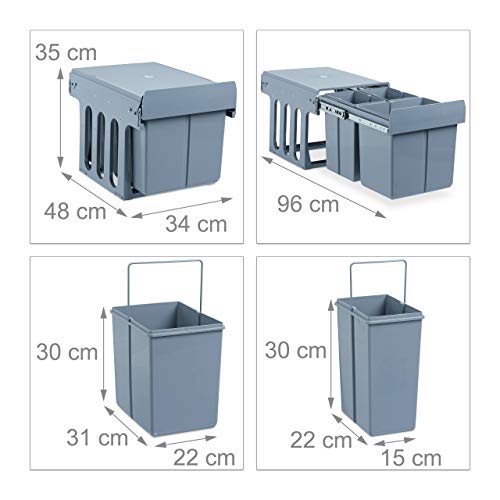 35 cm
48 cm
34 cm

96 cm

30 cm
31 cm
22 cm

30 cm
22 cm
15 cm