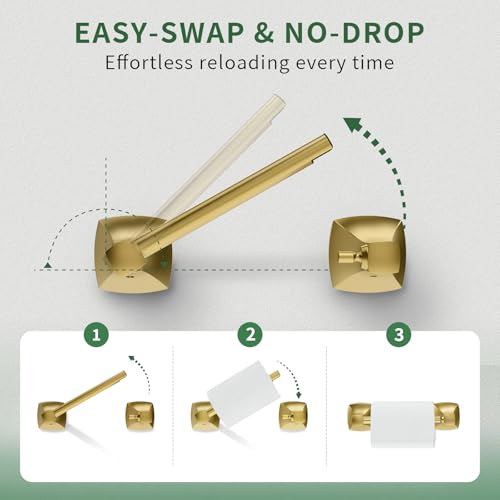 EASY-SWAP & NO-DROP
Effortless reloading every time

1

2

3