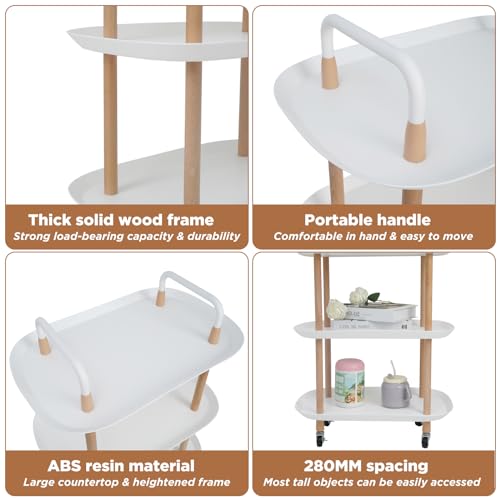 Thick solid wood frame
Strong load-bearing capacity & durability

Portable handle
Comfortable in hand & easy to move

ABS resin material
Large countertop & heightened frame

280MM spacing
Most tall objects can be easily accessed