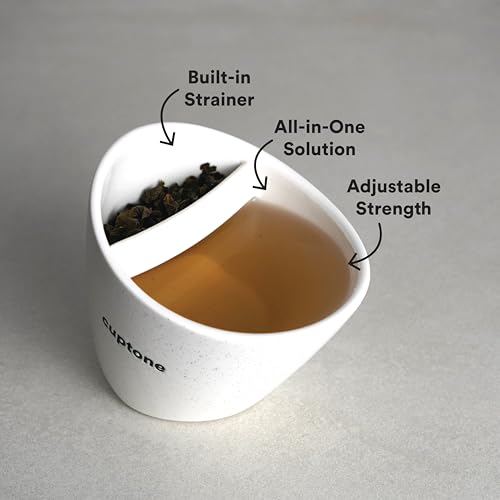 Built-in Strainer

All-in-One Solution

Adjustable Strength

cuptone