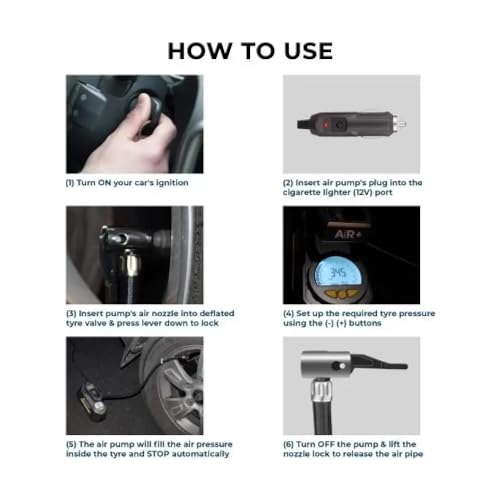 HOW TO USE

(1) Turn ON your car's ignition

(2) Insert air pump's plug into the cigarette lighter (12V) port

(3) Insert pump's air nozzle into deflated tyre valve & press lever down to lock

AiR+

345

(4) Set up the required tyre pressure using the (-) (+) buttons

(5) The air pump will fill the air pressure inside the tyre and STOP automatically

(6) Turn OFF the pump & lift the nozzle lock to release the air pipe