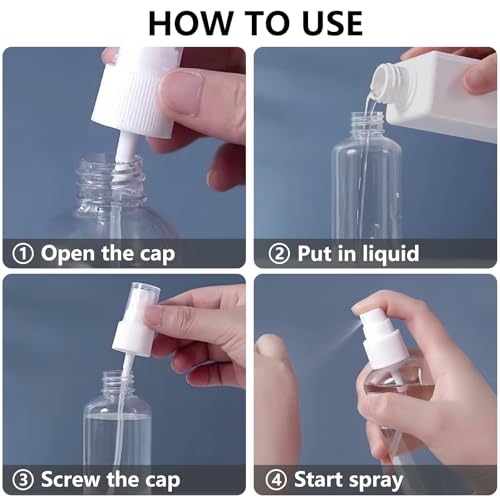 HOW TO USE

① Open the cap

② Put in liquid

③ Screw the cap

④ Start spray