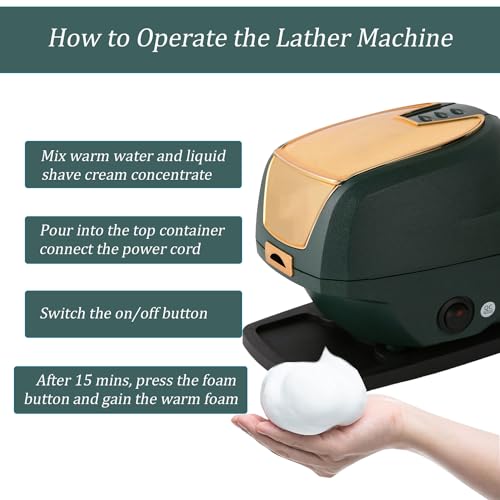 How to Operate the Lather Machine

Mix warm water and liquid shave cream concentrate

Pour into the top container connect the power cord

Switch the on/off button

After 15 mins, press the foam button and gain the warm foam