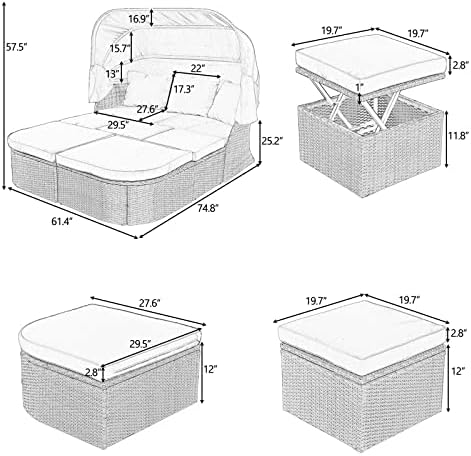 57.5"

16.9"

15.7"

13"

22"

17.3"

27.6"

29.5"

25.2"

61.4"

74.8"

19.7"

19.7"

2.8"

1"

11.8"

27.6"

29.5"

2.8"

12"

19.7"

19.7"

2.8"

12"