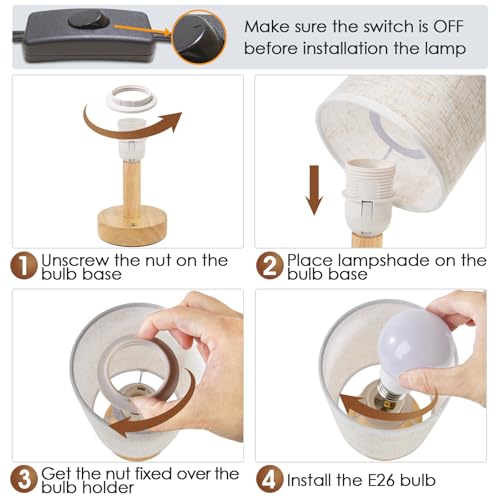 Make sure the switch is OFF before installation the lamp

1 Unscrew the nut on the bulb base

2 Place lampshade on the bulb base

3 Get the nut fixed over the bulb holder

4 Install the E26 bulb