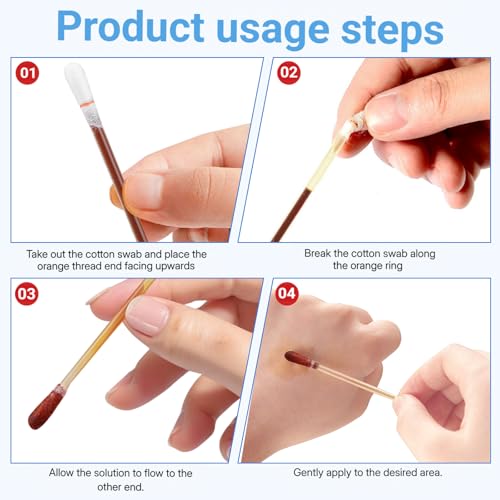 Product usage steps

01

Take out the cotton swab and place the orange thread end facing upwards

02

Break the cotton swab along the orange ring

03

Allow the solution to flow to the other end.

04

Gently apply to the desired area.