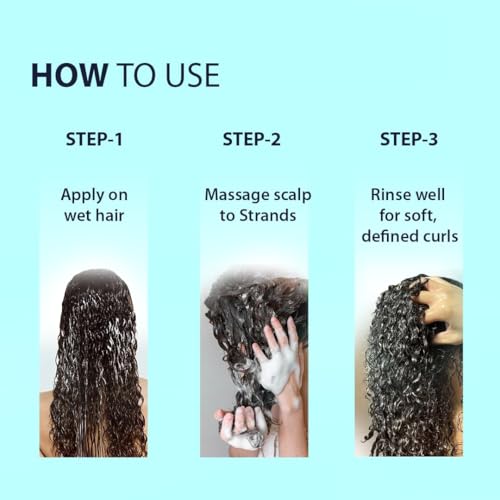 HOW TO USE

STEP-1

Apply on wet hair

STEP-2

Massage scalp to Strands

STEP-3

Rinse well for soft, defined curls