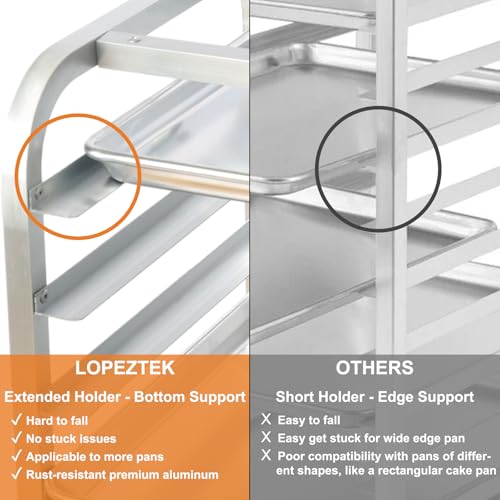 LOPEZTEK

Extended Holder - Bottom Support

✓ Hard to fall
✓ No stuck issues
✓ Applicable to more pans
✓ Rust-resistant premium aluminum

OTHERS

Short Holder - Edge Support

X Easy to fall
X Easy get stuck for wide edge pan
X Poor compatibility with pans of different shapes, like a rectangular cake pan