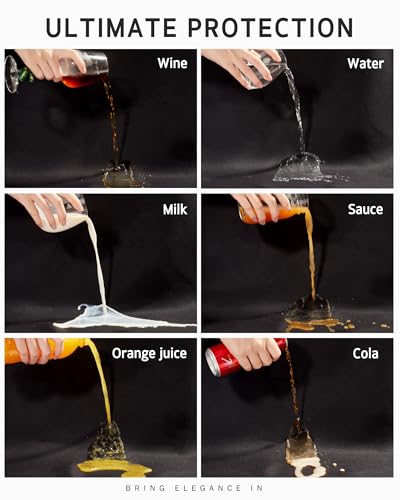 ULTIMATE PROTECTION

Wine

Water

Milk

Sauce

Orange juice

Cola

BRING ELEGANCE IN