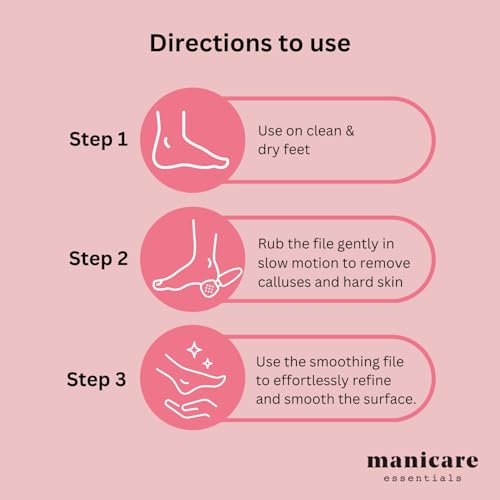 Directions to use

Step 1

Use on clean & dry feet

Step 2

Rub the file gently in slow motion to remove calluses and hard skin

Step 3

Use the smoothing file to effortlessly refine and smooth the surface.

manicare
essentials