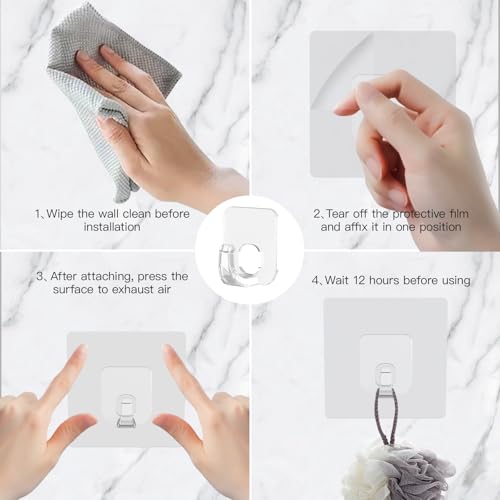 1、Wipe the wall clean before installation

2、Tear off the protective film and affix it in one position

3、After attaching, press the surface to exhaust air

4、Wait 12 hours before using