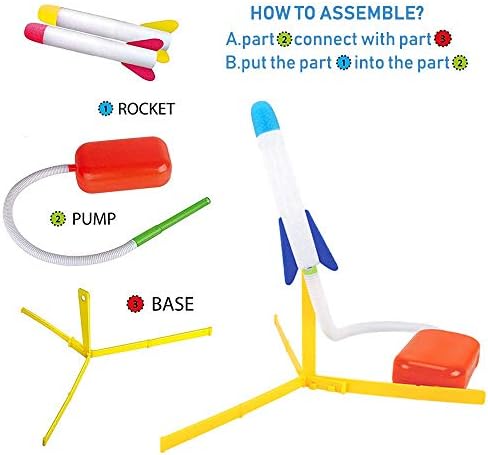 HOW TO ASSEMBLE?
A.part 2 connect with part 3
B.put the part 1 into the part 2

1 ROCKET

2 PUMP

3 BASE