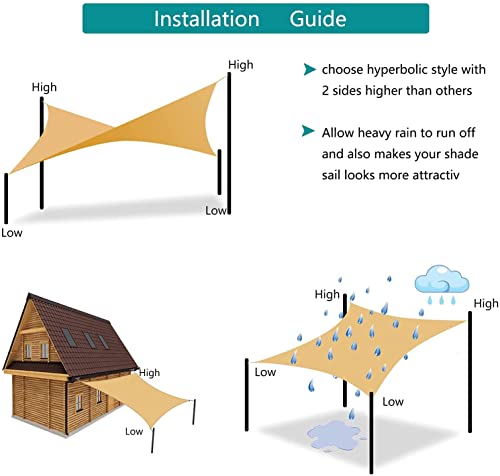 Installation Guide

High
High
Low
Low

choose hyperbolic style with 2 sides higher than others

Allow heavy rain to run off and also makes your shade sail looks more attractiv

High
Low

High
High
Low
Low