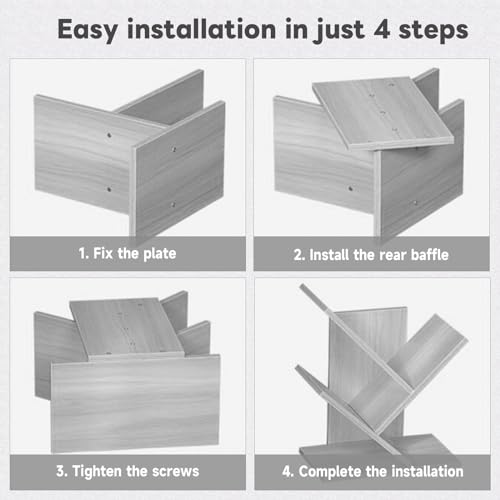 Easy installation in just 4 steps

1. Fix the plate

2. Install the rear baffle

3. Tighten the screws

4. Complete the installation