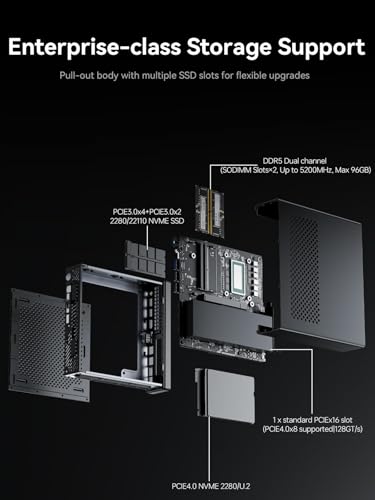 Enterprise-class Storage Support

Pull-out body with multiple SSD slots for flexible upgrades

DDR5 Dual channel
(SODIMM Slots×2, Up to 5200MHz, Max 96GB)

PCIE3.0x4+PCIE3.0x2
2280/22110 NVME SSD

1 x standard PCIEx16 slot
(PCIE4.0x8 supported|128GT/s)

PCIE4.0 NVME 2280/U.2