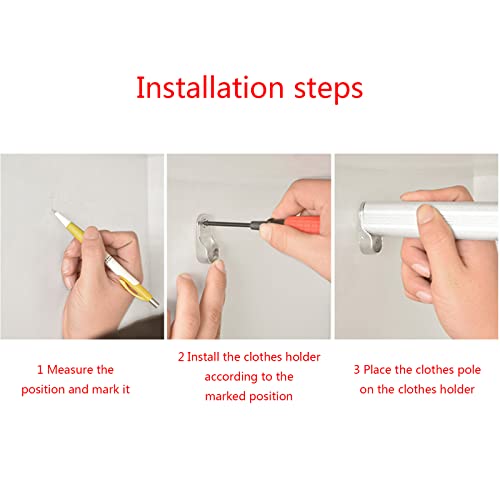 Installation steps

1 Measure the position and mark it

2 Install the clothes holder according to the marked position

3 Place the clothes pole on the clothes holder