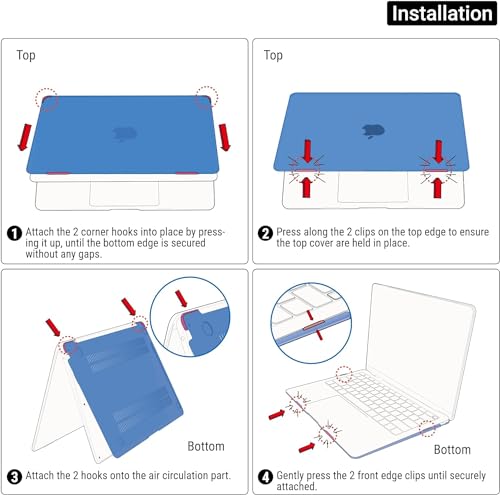 Installation

Top

1 Attach the 2 corner hooks into place by pressing it up, until the bottom edge is secured without any gaps.

Top

2 Press along the 2 clips on the top edge to ensure the top cover are held in place.

Bottom

3 Attach the 2 hooks onto the air circulation part.

Bottom

4 Gently press the 2 front edge clips until securely attached.