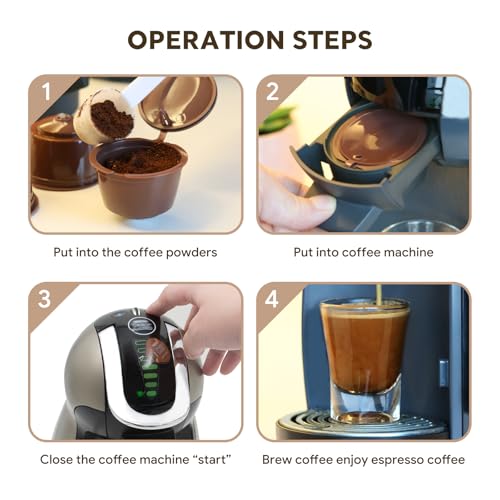 OPERATION STEPS

1

Put into the coffee powders

2

Put into coffee machine

3

Close the coffee machine “start”

4

Brew coffee enjoy espresso coffee