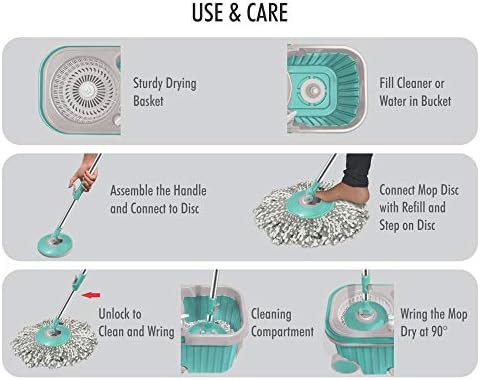 USE & CARE

Sturdy Drying Basket

Fill Cleaner or Water in Bucket

Assemble the Handle and Connect to Disc

Connect Mop Disc with Refill and Step on Disc

Unlock to Clean and Wring

Cleaning Compartment

Wring the Mop Dry at 90°