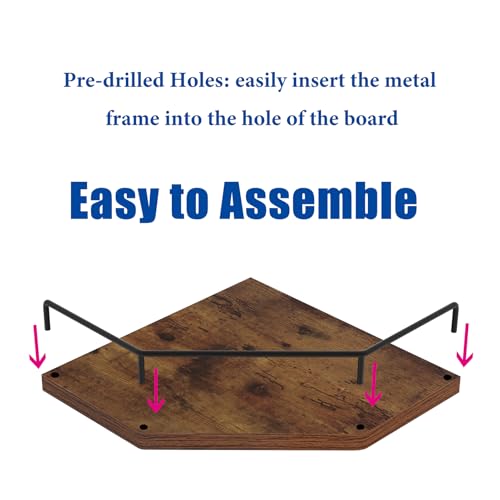 Pre-drilled Holes: easily insert the metal frame into the hole of the board

Easy to Assemble