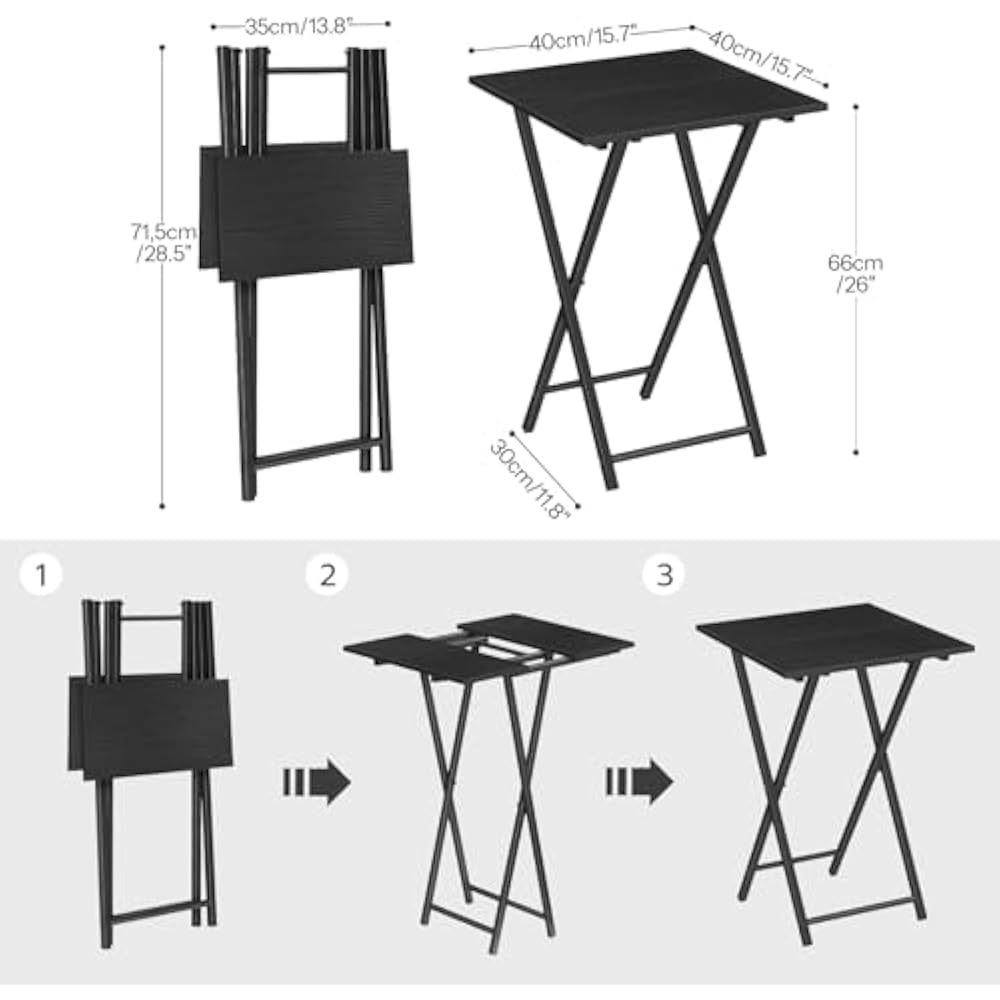 35cm/13.8"

71,5cm /28.5"

40cm/15.7"

40cm/15.7"

66cm /26"

30cm/11.8"

1

2

3