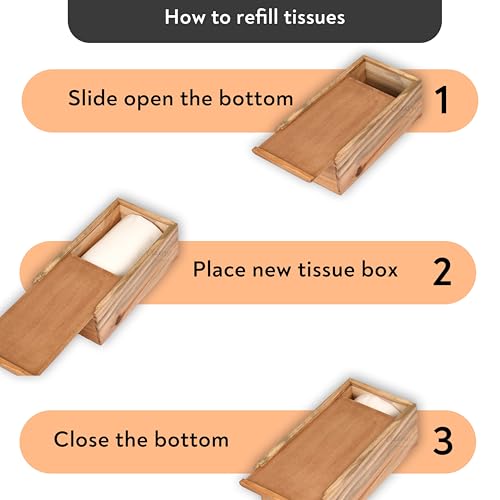 How to refill tissues

Slide open the bottom 1

Place new tissue box 2

Close the bottom 3