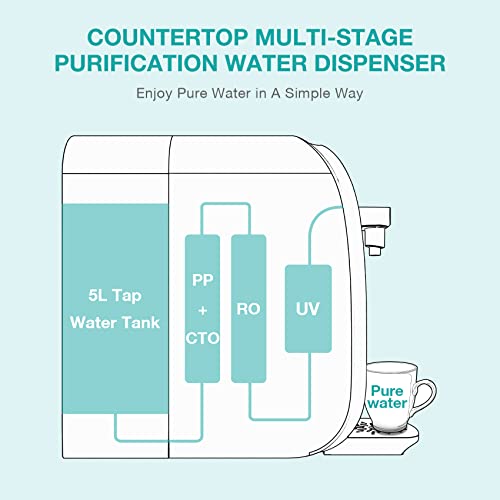 COUNTERTOP MULTI-STAGE PURIFICATION WATER DISPENSER

Enjoy Pure Water in A Simple Way

5L Tap Water Tank

PP + CTO

RO

UV

Pure water