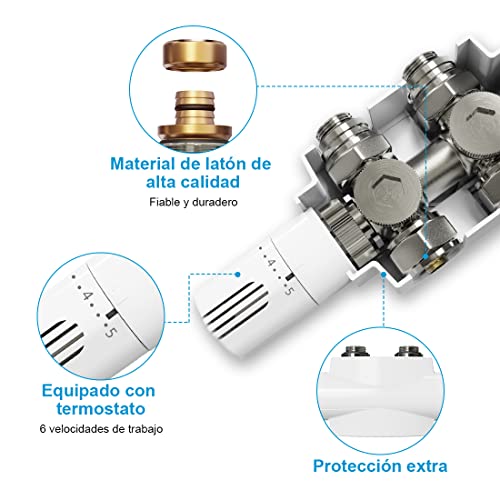 Material de latón de alta calidad

Fiable y duradero

4

5

4

5

Equipado con termostato

6 velocidades de trabajo

Protección extra